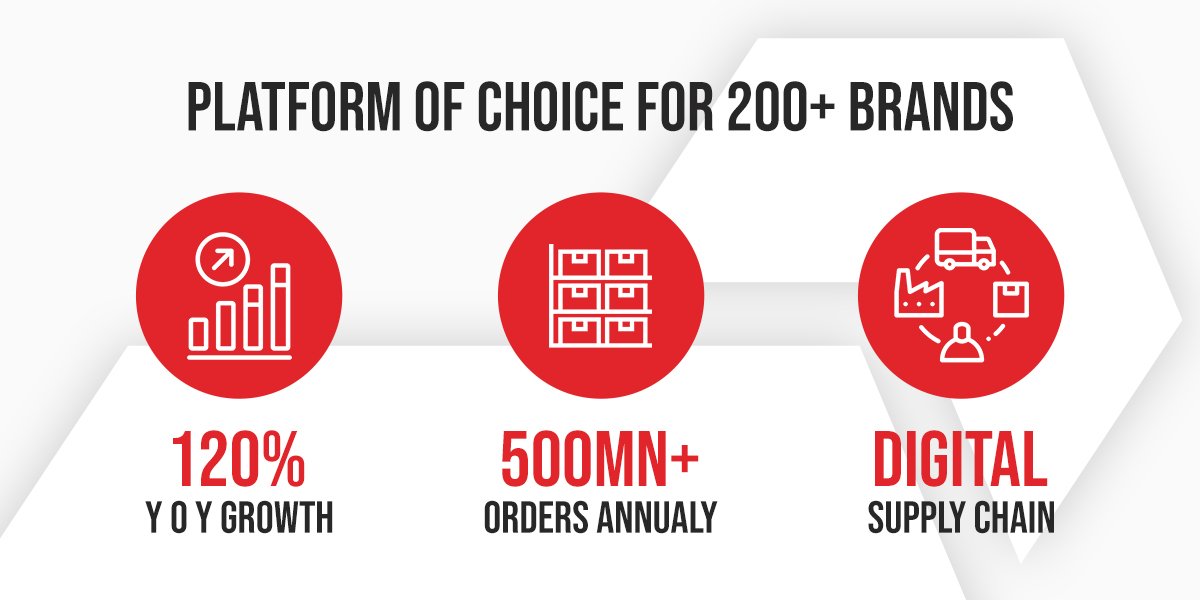 PLATFORM OF CHOICE FOR 200+ BRANDS

120%
Y O Y GROWTH

500MN+
ORDERS ANNUALY

DIGITAL
SUPPLY CHAIN